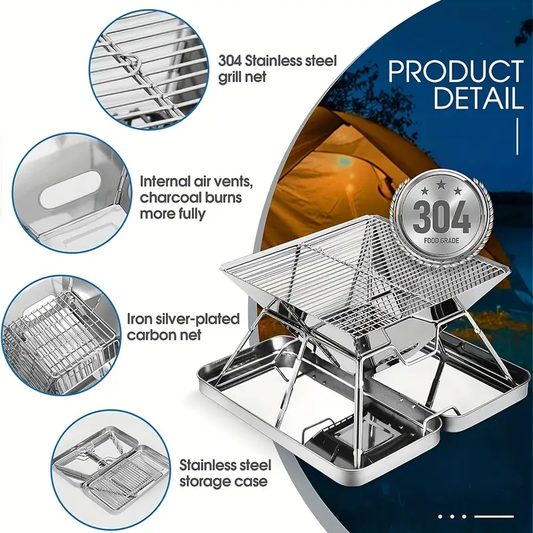 304 Stainless steel grill net

PRODUCT DETAIL

Internal air vents, charcoal burns more fully

304
FOOD GRADE

Iron silver-plated carbon net

Stainless steel storage case