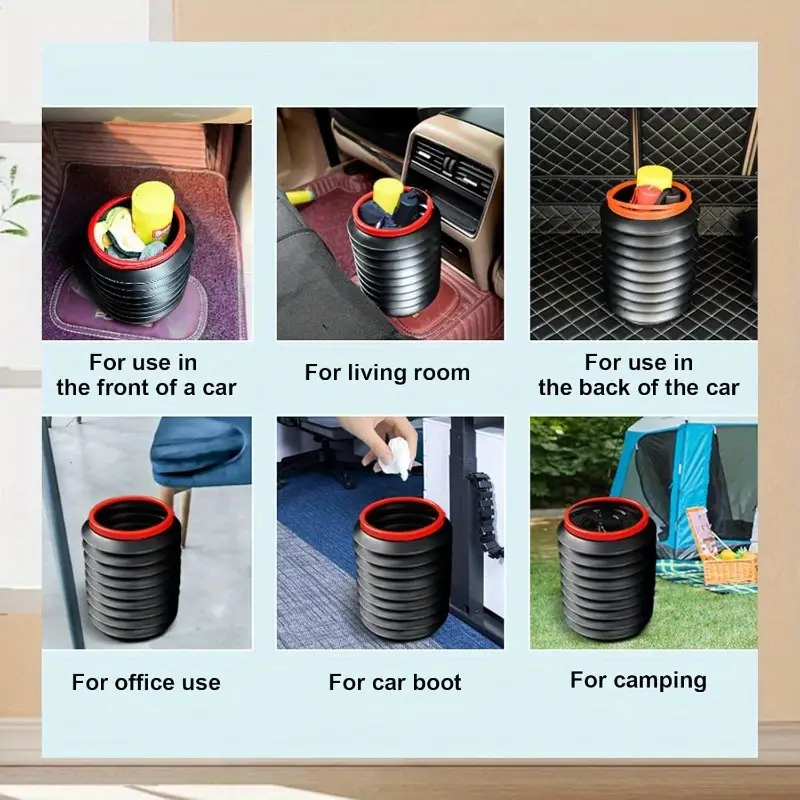 For use in the front of a car

For living room

For use in the back of the car

For office use

For car boot

For camping