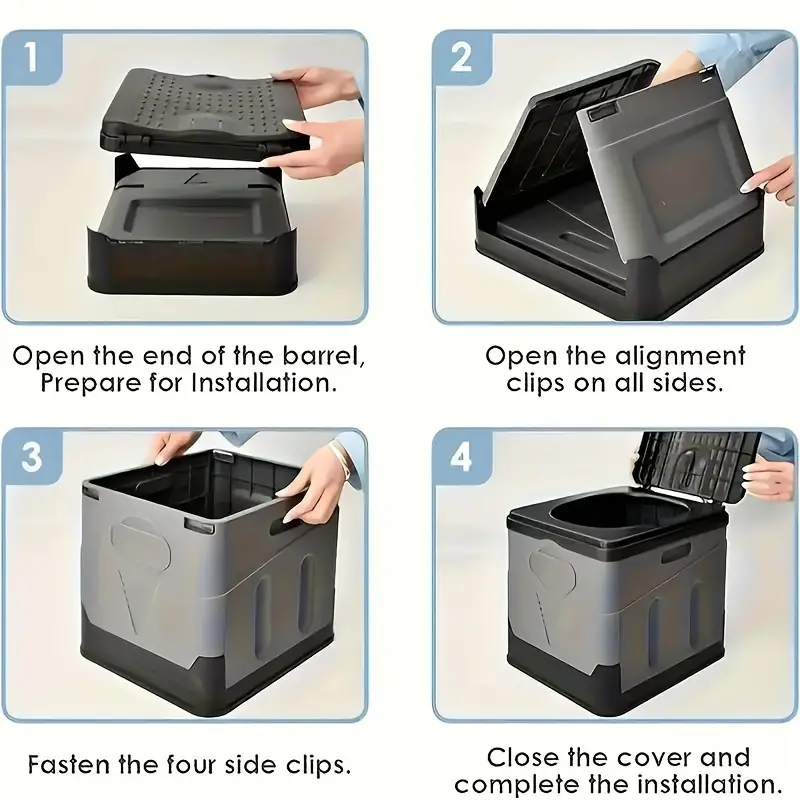 1

Open the end of the barrel, Prepare for Installation.

2

Open the alignment clips on all sides.

3

Fasten the four side clips.

4

Close the cover and complete the installation.