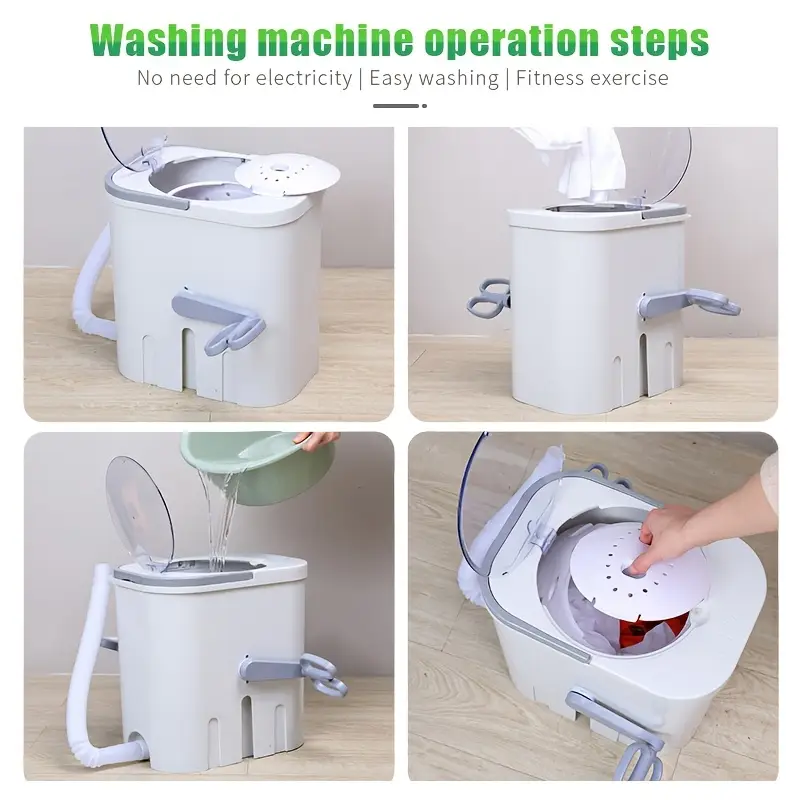 Washing machine operation steps

No need for electricity | Easy washing | Fitness exercise