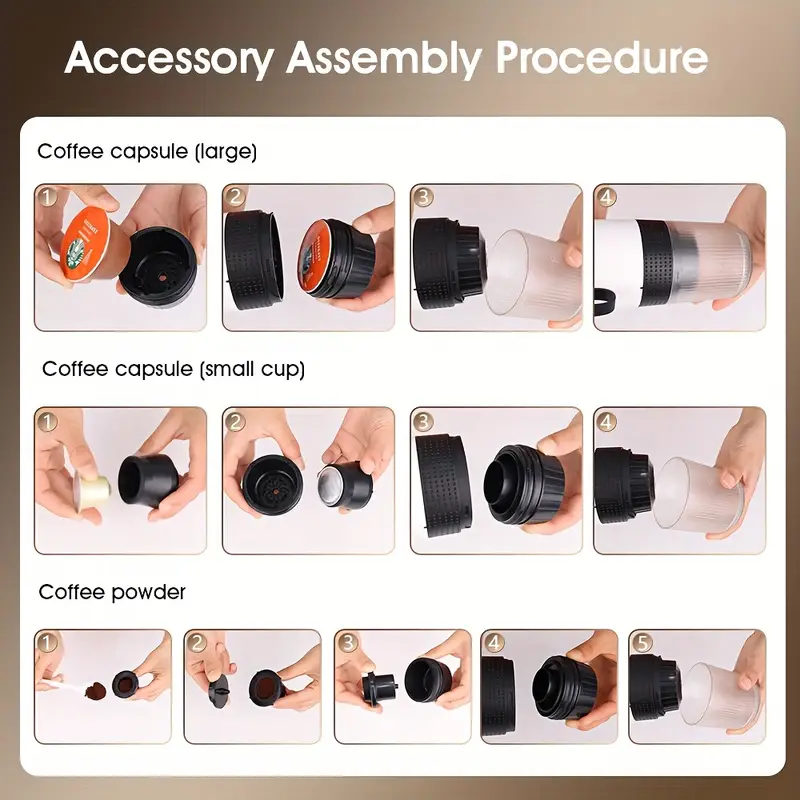 Accessory Assembly Procedure

Coffee capsule (large)

1 2 3 4

Coffee capsule (small cup)

1 2 3 4

Coffee powder

1 2 3 4 5