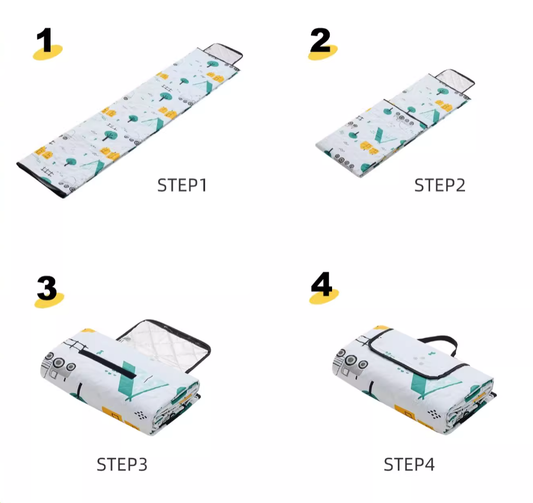 1

STEP1

2

STEP2

3

STEP3

4

STEP4